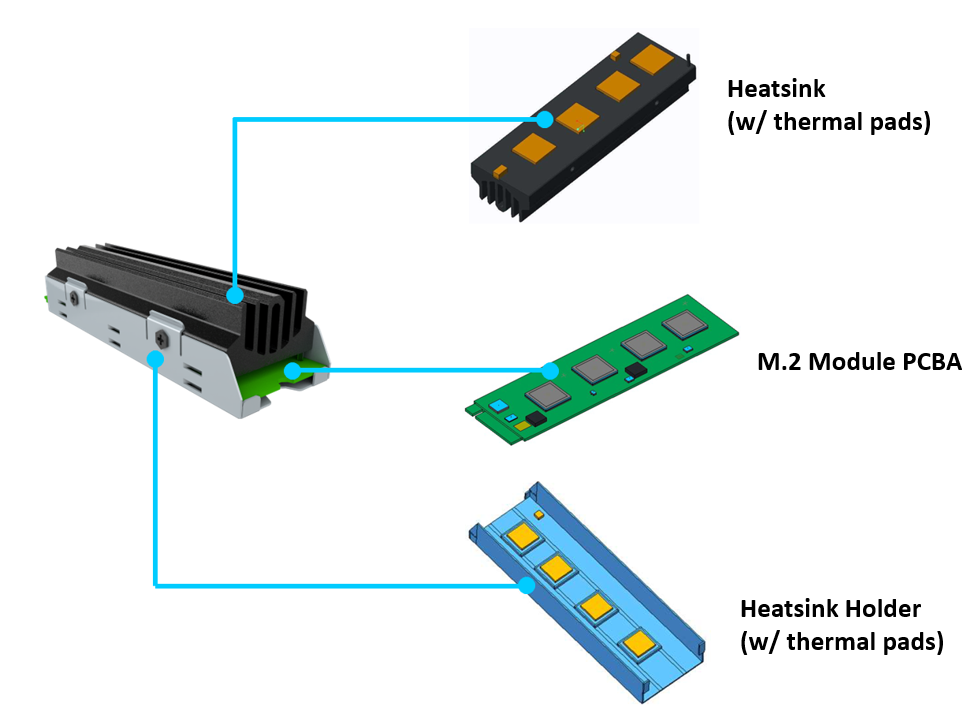 Heatsink
(w/ thermal pads)

M.2 Module PCBA

Heatsink Holder
(w/ thermal pads)